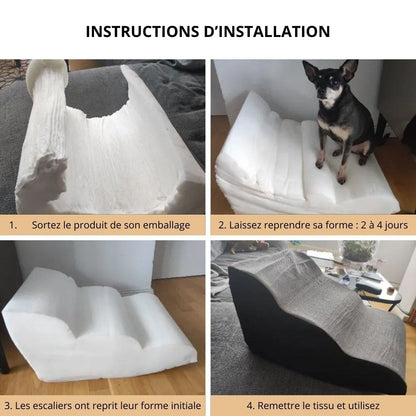 INSTRUCTIONS D'INSTALLATION

1. Sortez le produit de son emballage

2. Laissez reprendre sa forme : 2 à 4 jours

3. Les escaliers ont reprit leur forme initiale

4. Remettre le tissu et utilisez