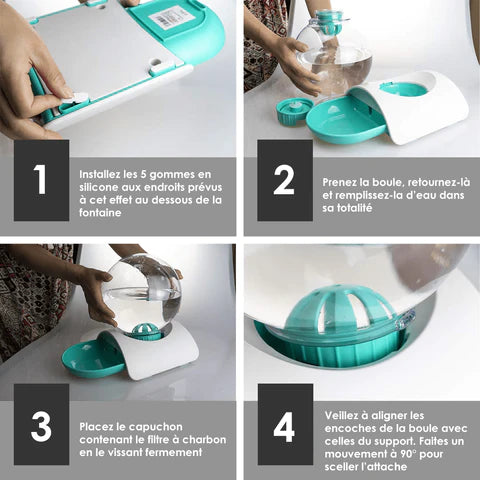 1

Installez les 5 gommes en silicone aux endroits prévus à cet effet au dessous de la fontaine

2

Prenez la boule, retournez-là et remplissez-la d'eau dans sa totalité

3

Placez le capuchon contenant le filtre à charbon en le vissant fermement

4

Veillez à aligner les encoches de la boule avec celles du support. Faites un mouvement à 90° pour sceller l'attache