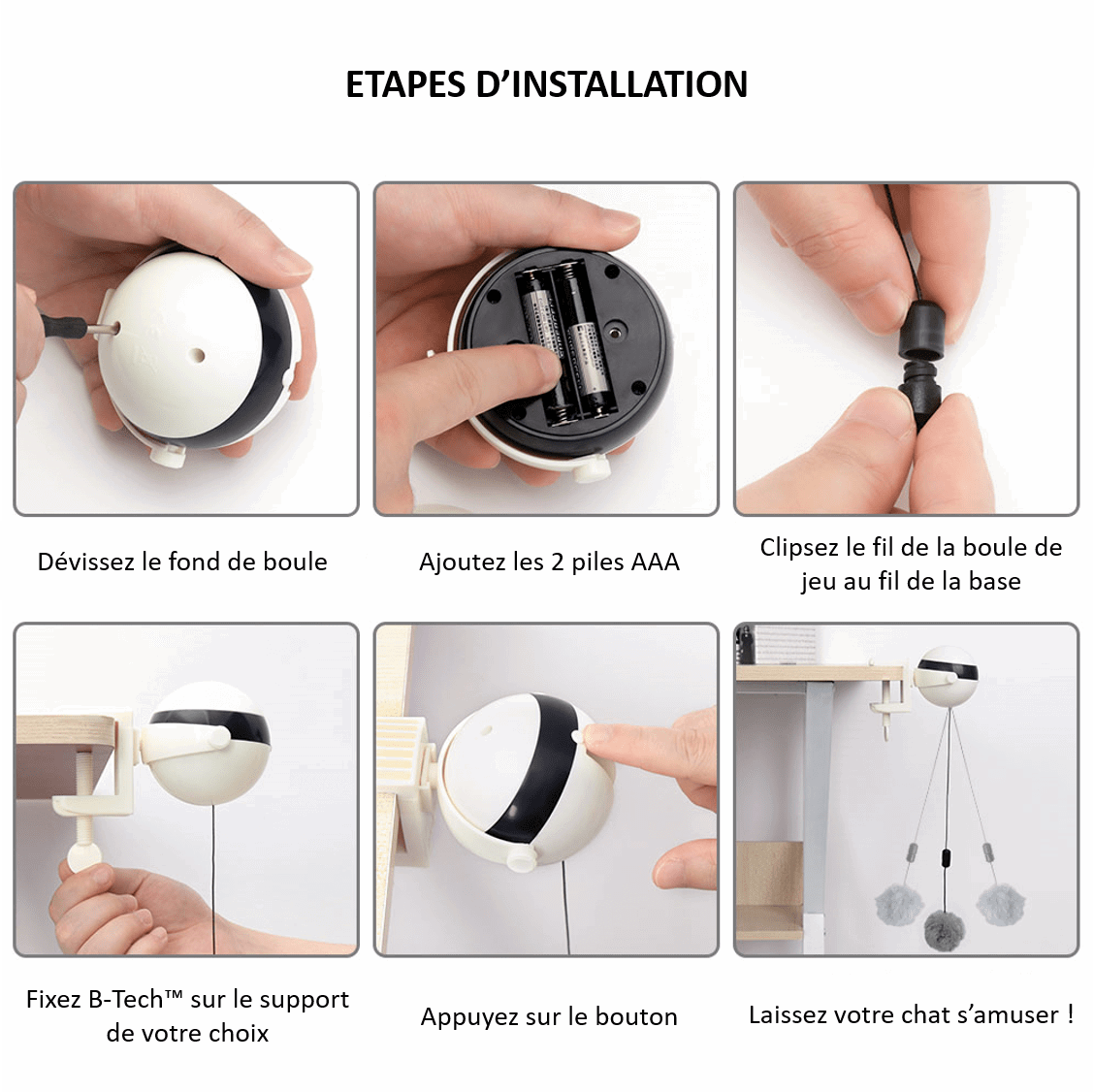 ETAPES D'INSTALLATION

Dévissez le fond de boule

Ajoutez les 2 piles AAA

Clipsez le fil de la boule de jeu au fil de la base

Fixez B-Tech™ sur le support de votre choix

Appuyez sur le bouton

Laissez votre chat s'amuser !