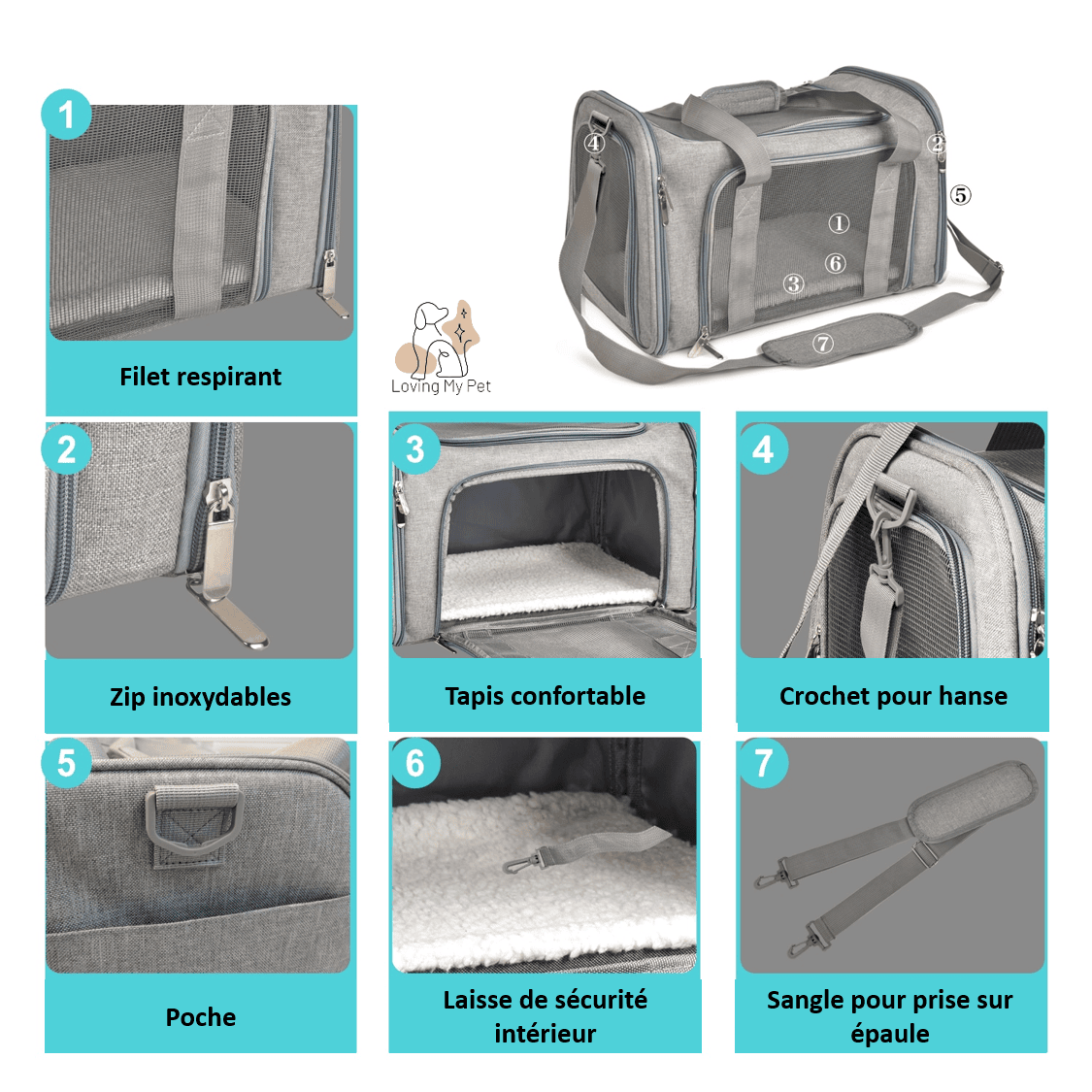 1
Filet respirant

Loving My Pet

④ ② ⑤ ① ⑥ ③ ⑦

2
Zip inoxydables

3
Tapis confortable

4
Crochet pour hanse

5
Poche

6
Laisse de sécurité intérieur

7
Sangle pour prise sur épaule