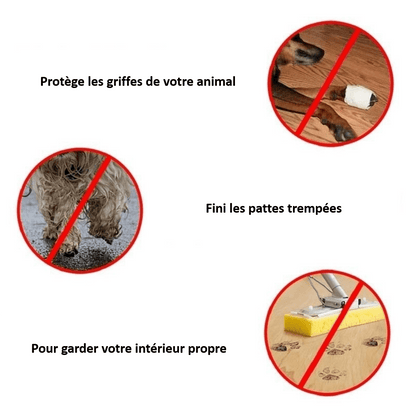 Protège les griffes de votre animal

Fini les pattes trempées

Pour garder votre intérieur propre