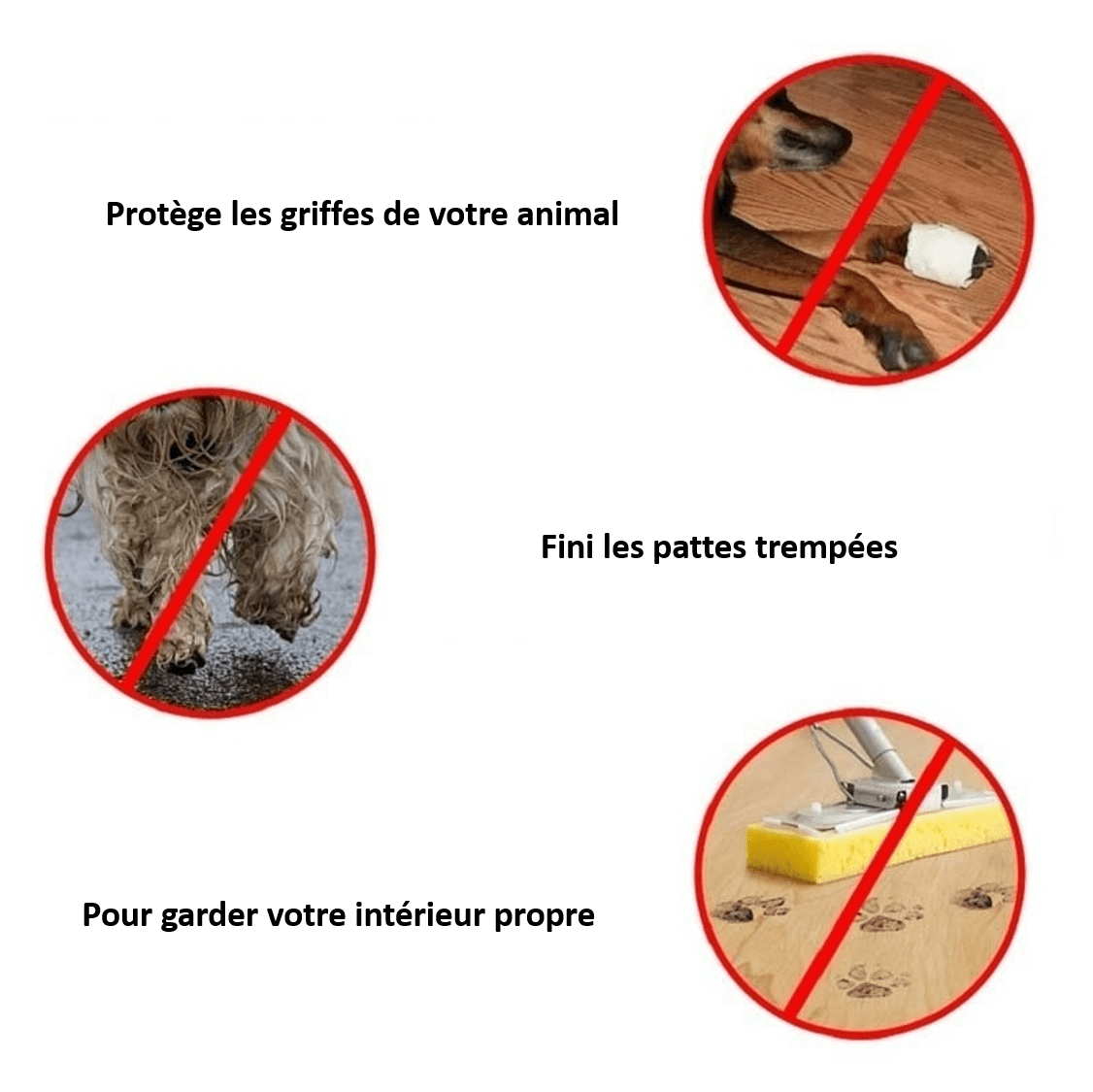 Protège les griffes de votre animal

Fini les pattes trempées

Pour garder votre intérieur propre