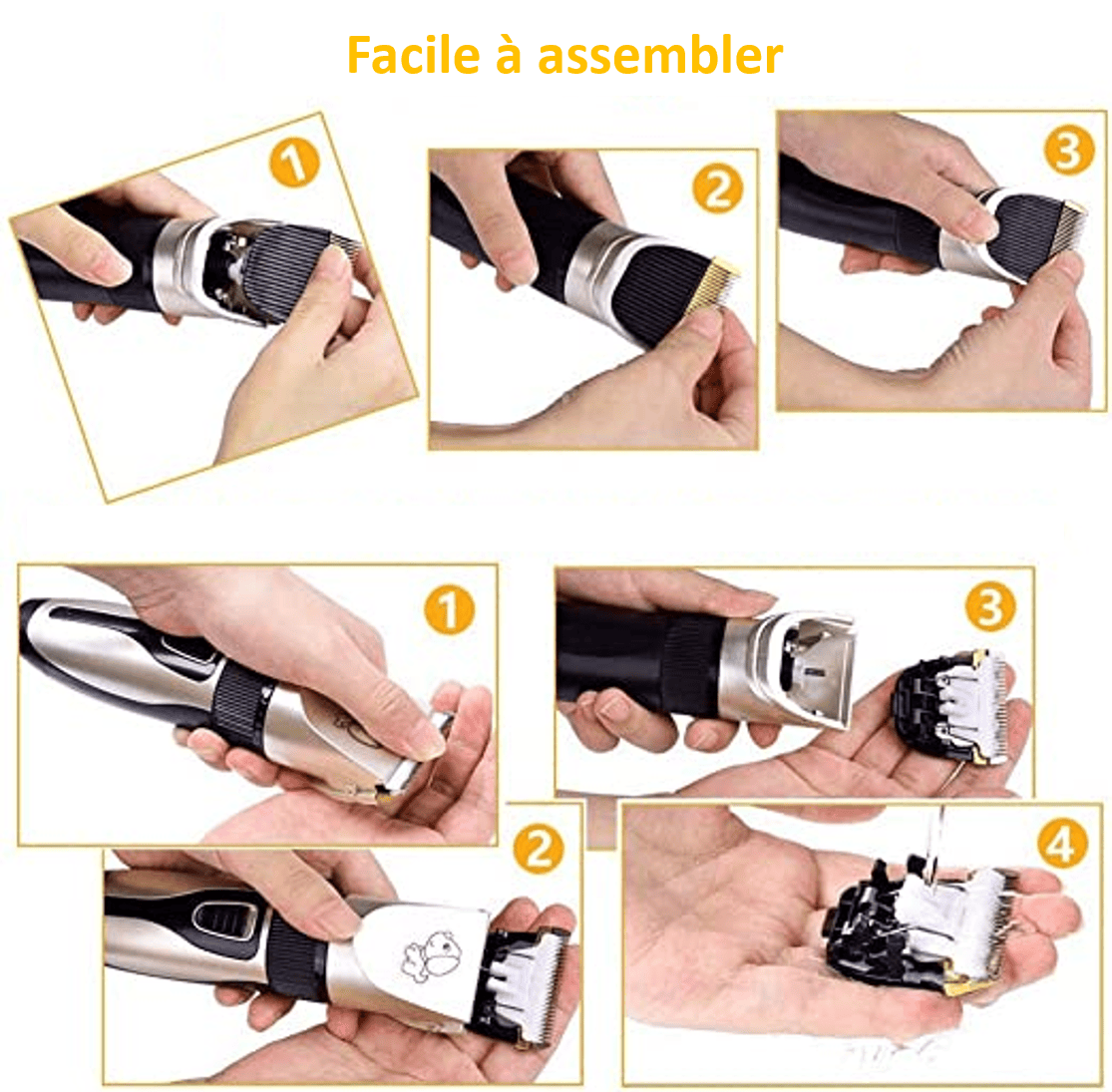 Facile à assembler

1

2

3

1

3

2

4