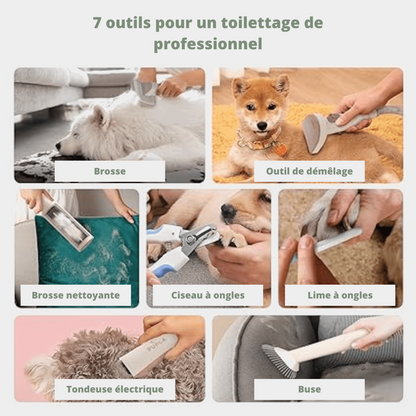 7 outils pour un toilettage de professionnel

Brosse

Outil de démêlage

Brosse nettoyante

Ciseau à ongles

Lime à ongles

PUPCA

Tondeuse électrique

Buse