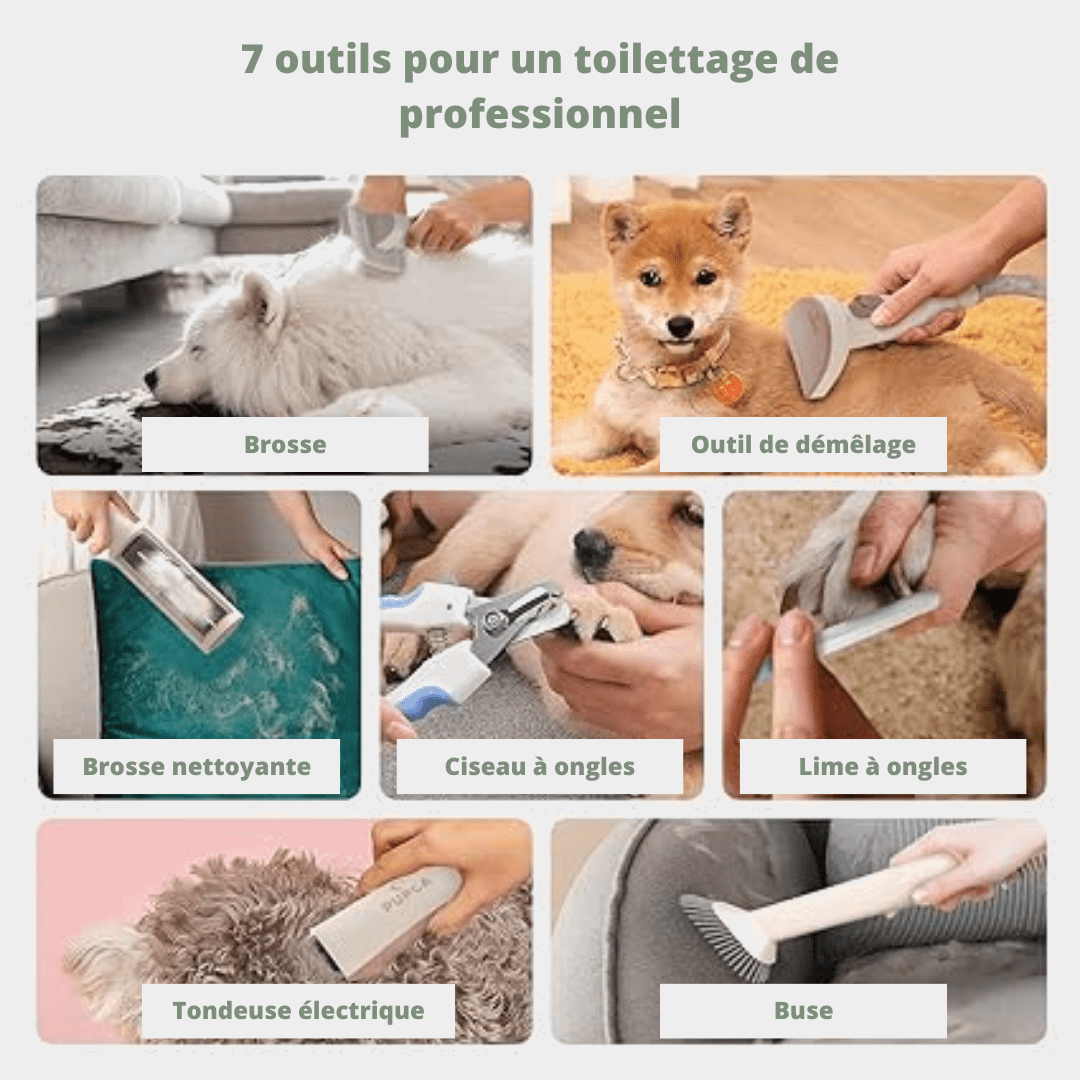 7 outils pour un toilettage de professionnel

Brosse

Outil de démêlage

Brosse nettoyante

Ciseau à ongles

Lime à ongles

PUPCA

Tondeuse électrique

Buse